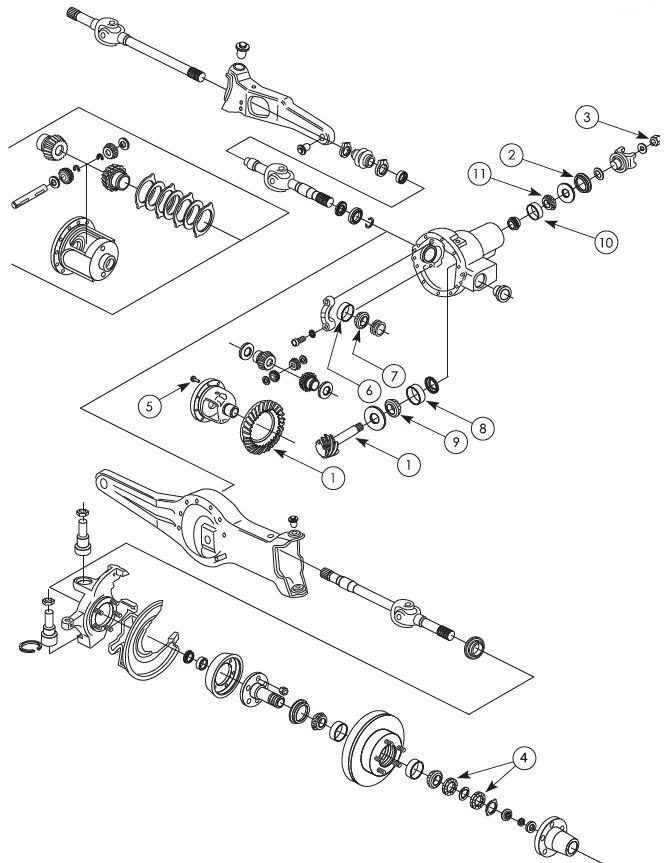 3
2
11
10
7
6
8
9
5
1
1
4